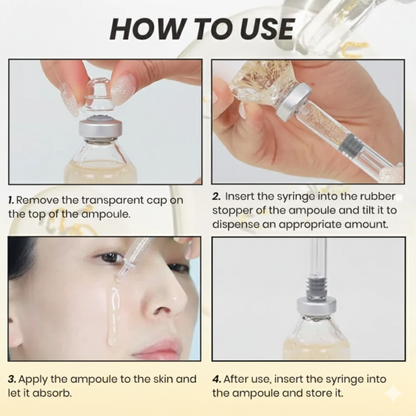 HOW TO USE

1. Remove the transparent cap on the top of the ampoule.

2. Insert the syringe into the rubber stopper of the ampoule and tilt it to dispense an appropriate amount.

3. Apply the ampoule to the skin and let it absorb.

4. After use, insert the syringe into the ampoule and store it.