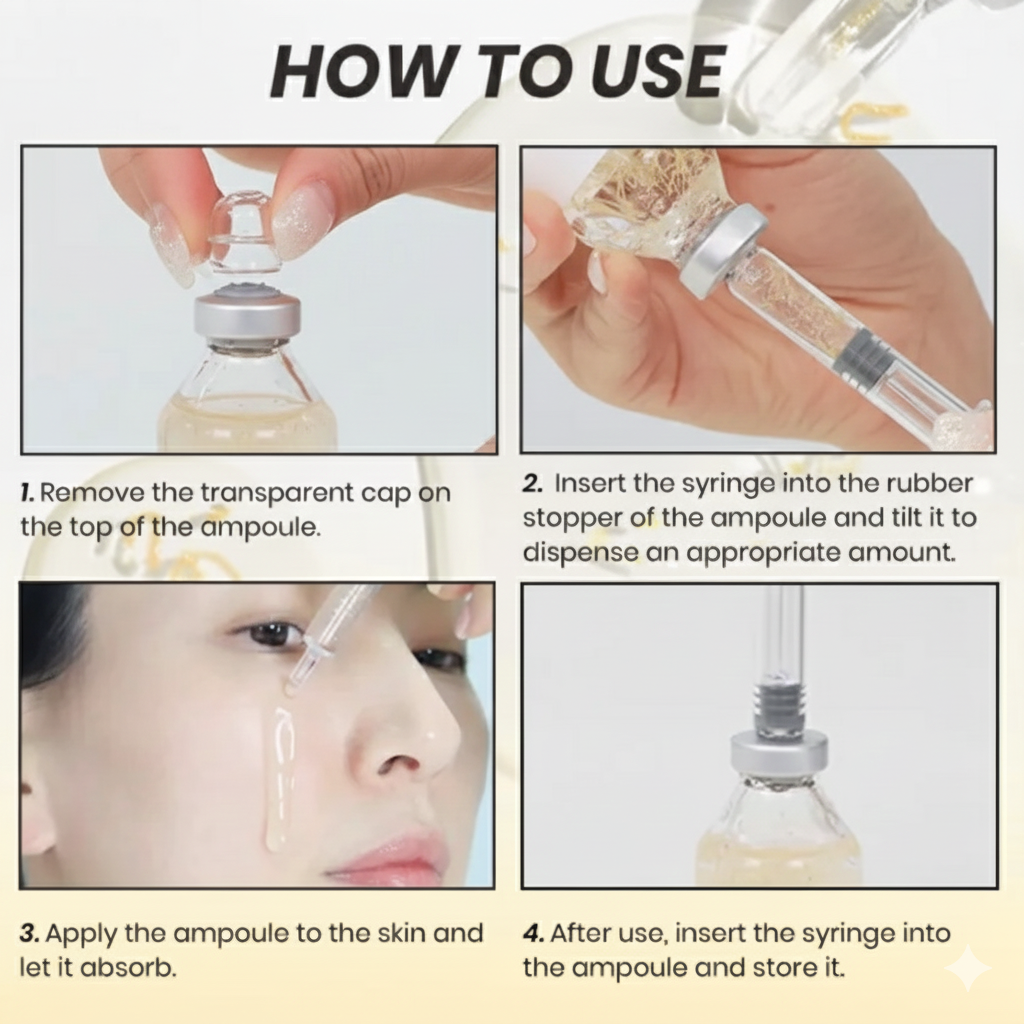 HOW TO USE

1. Remove the transparent cap on the top of the ampoule.

2. Insert the syringe into the rubber stopper of the ampoule and tilt it to dispense an appropriate amount.

3. Apply the ampoule to the skin and let it absorb.

4. After use, insert the syringe into the ampoule and store it.